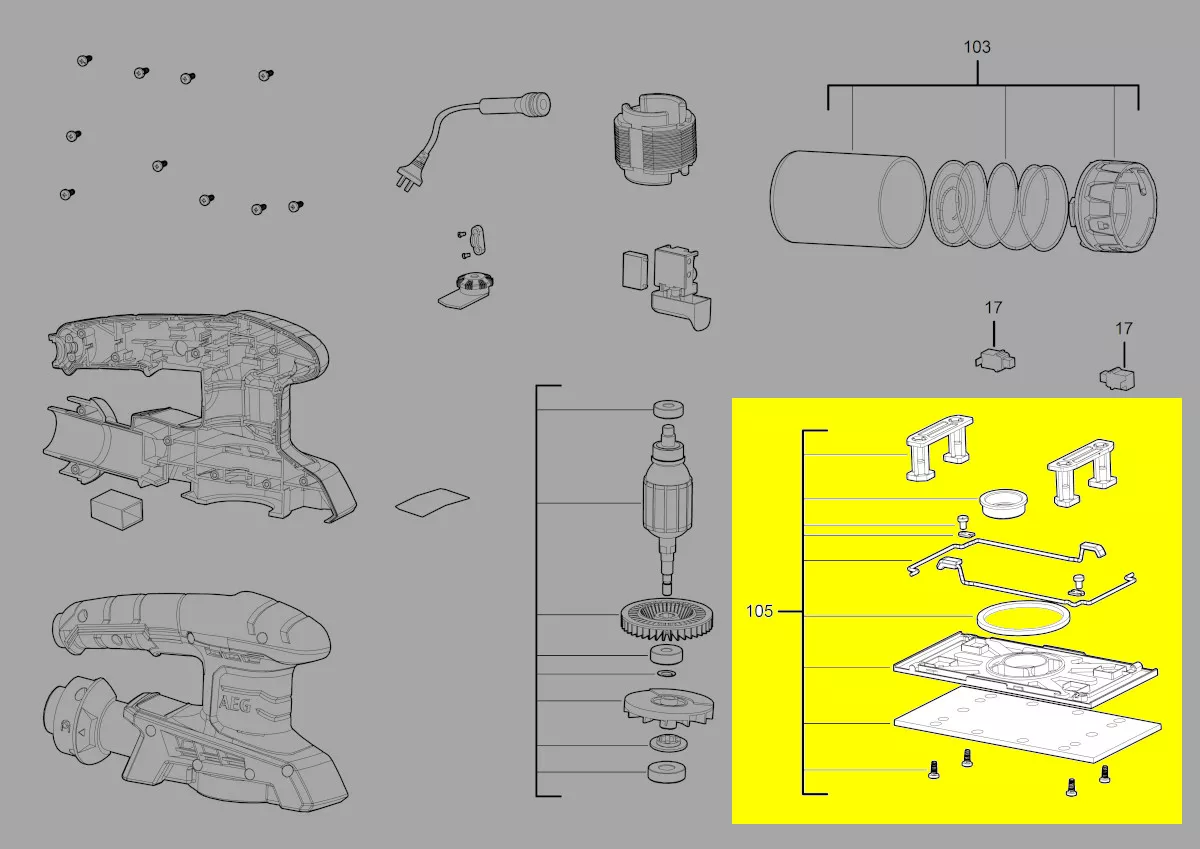 103

17

17

105

AEG